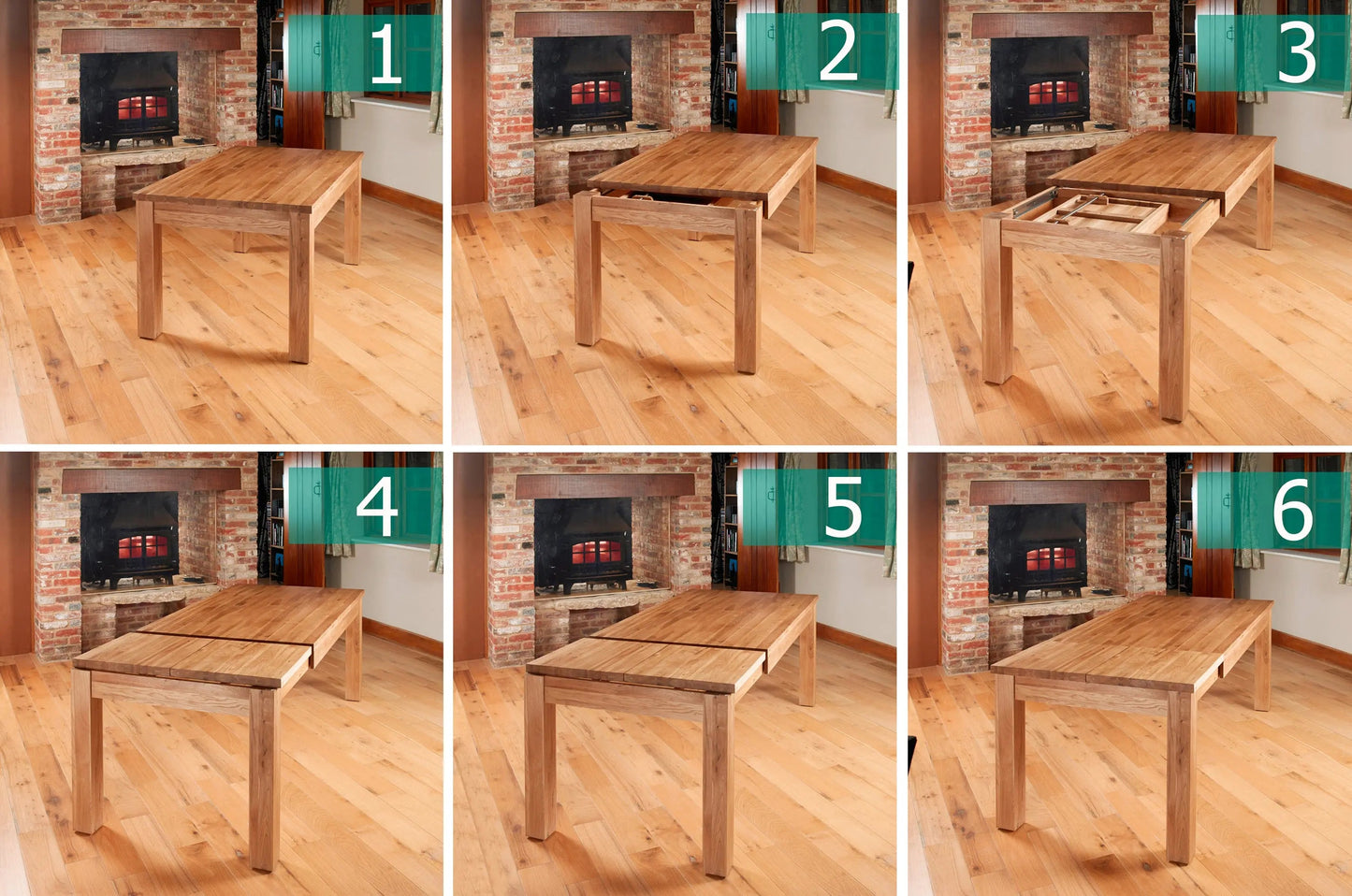 1

2

3

4

5

6